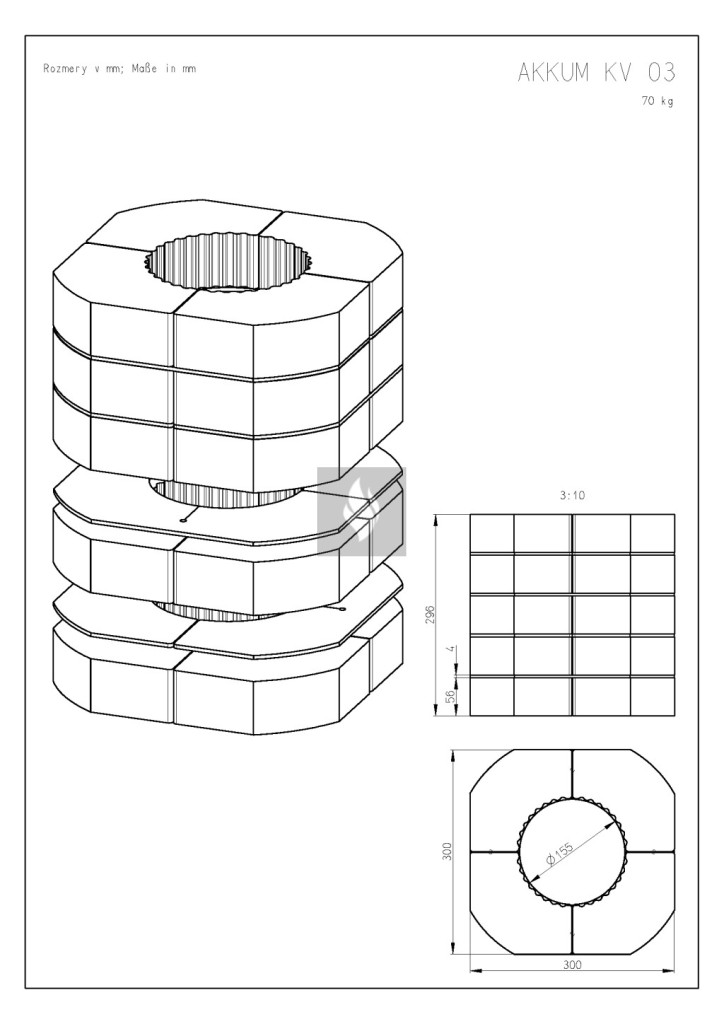 Rozmery v mm; Maße in mm

AKKUM KV 03

70 kg

3:10

296

4

56

300

Ø155

300